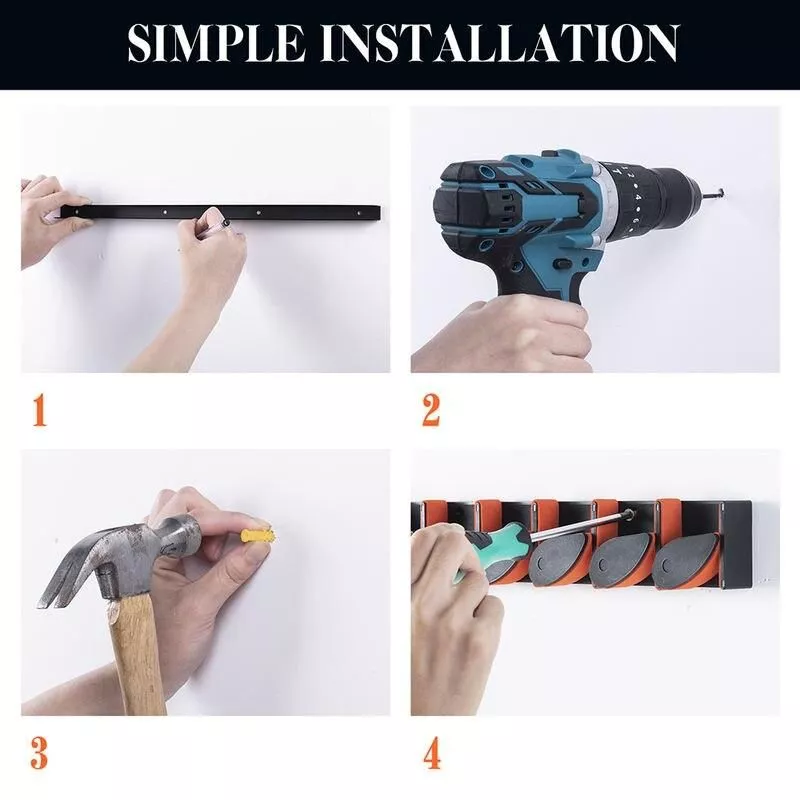 SIMPLE INSTALLATION

1

2

3

4